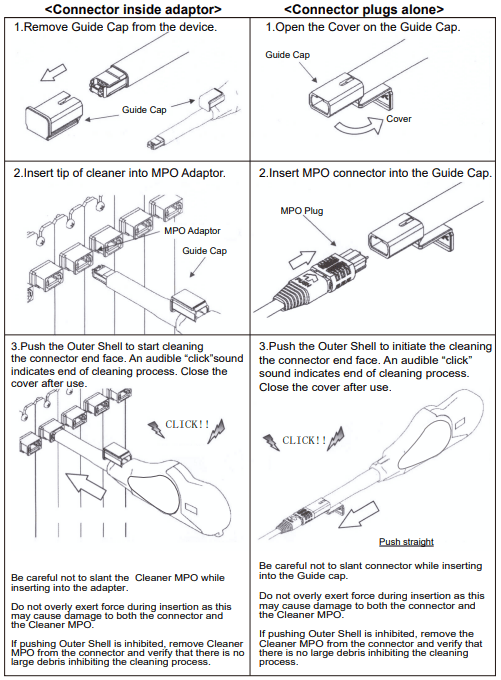 <Connector inside adaptor>

1.Remove Guide Cap from the device.

Guide Cap

2.Insert tip of cleaner into MPO Adaptor.

MPO Adaptor

Guide Cap

3.Push the Outer Shell to start cleaning the connector end face. An audible "click"sound indicates end of cleaning process. Close the cover after use.

CLICK!!

Be careful not to slant the Cleaner MPO while inserting into the adapter.

Do not overly exert force during insertion as this may cause damage to both the connector and the Cleaner MPO.

If pushing Outer Shell is inhibited, remove Cleaner MPO from the connector and verify that there is no large debris inhibiting the cleaning process.

<Connector plugs alone>

1.Open the Cover on the Guide Cap.

Guide Cap

Cover

2.Insert MPO connector into the Guide Cap.

MPO Plug

3.Push the Outer Shell to initiate the cleaning the connector end face. An audible "click" sound indicates end of cleaning process. Close the cover after use.

CLICK!!

Push straight

Be careful not to slant connector while inserting into the Guide cap.

Do not overly exert force during insertion as this may cause damage to both the connector and the Cleaner MPO.

If pushing Outer Shell is inhibited, remove the Cleaner MPO from the connector and verify that there is no large debris inhibiting the cleaning process.