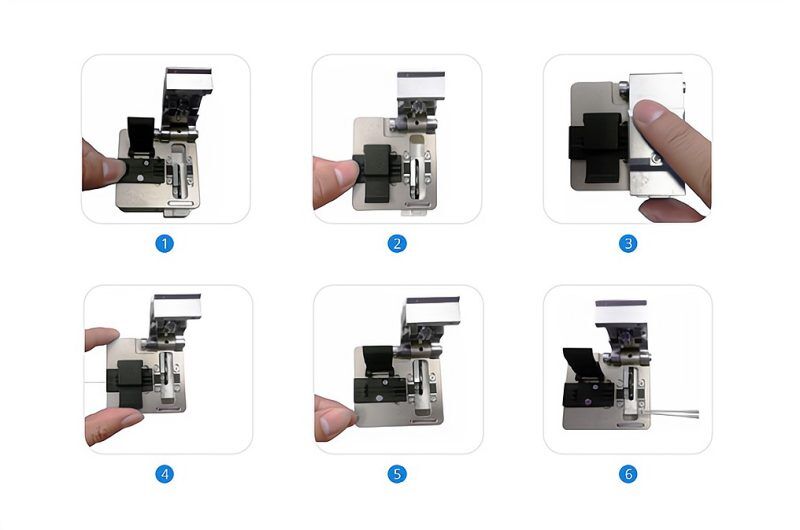 1

2

3

4

5

6