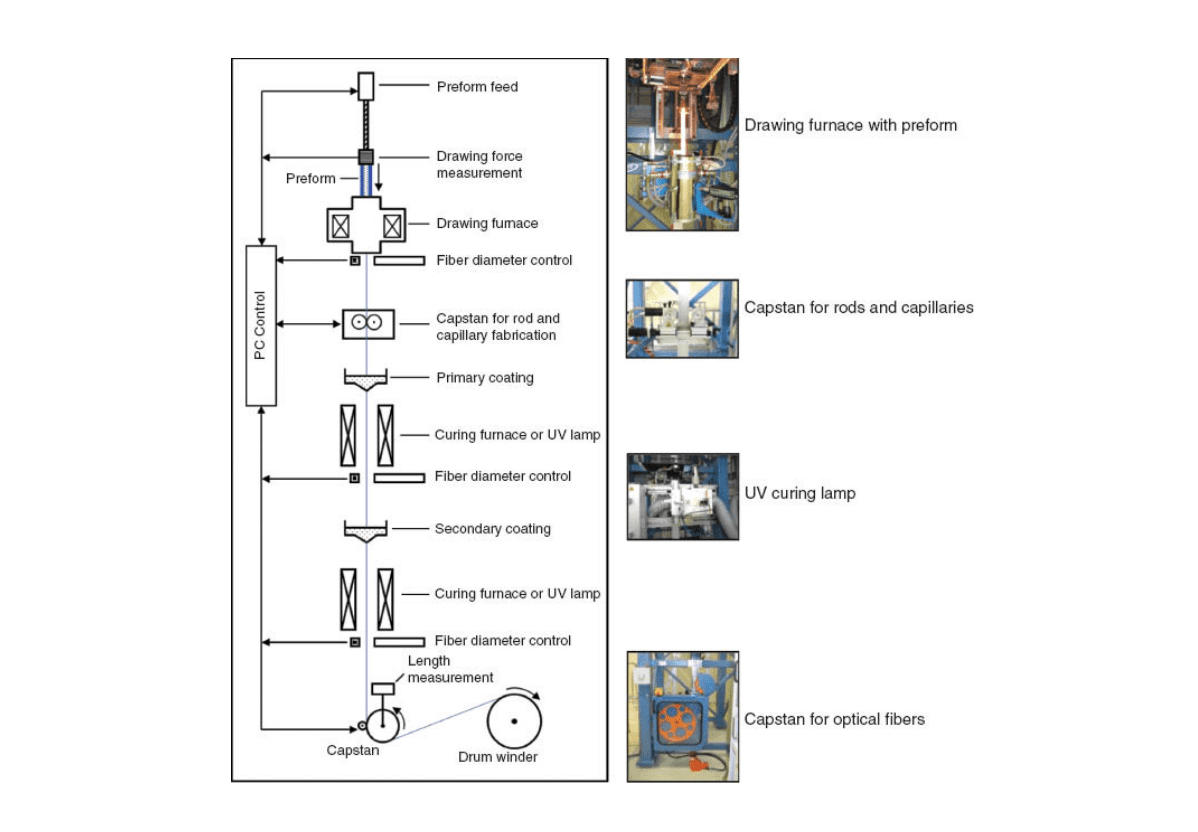 Preform feed

Drawing force measurement

Preform

Drawing furnace

Fiber diameter control

PC Control

Capstan for rod and capillary fabrication

Primary coating

Curing furnace or UV lamp

Fiber diameter control

Secondary coating

Curing furnace or UV lamp

Fiber diameter control

Length measurement

Capstan

Drum winder

Drawing furnace with preform

Capstan for rods and capillaries

UV curing lamp

Capstan for optical fibers